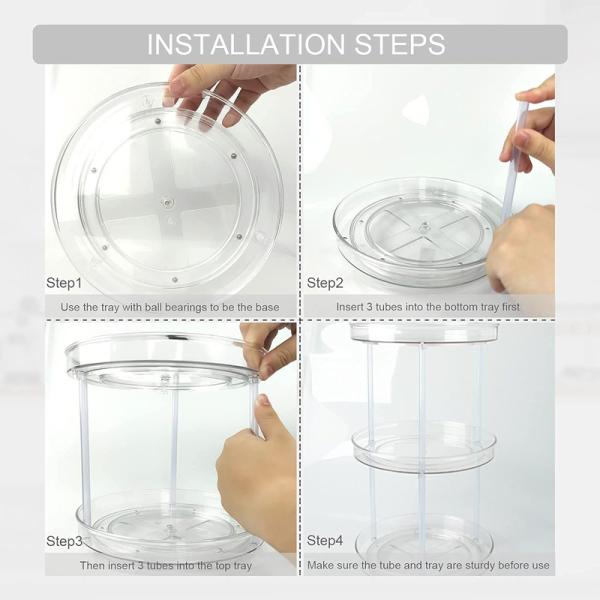 INSTALLATION STEPS

Step1

Use the tray with ball bearings to be the base

Step2

Insert 3 tubes into the bottom tray first

Step3

Then insert 3 tubes into the top tray

Step4

Make sure the tube and tray are sturdy before use