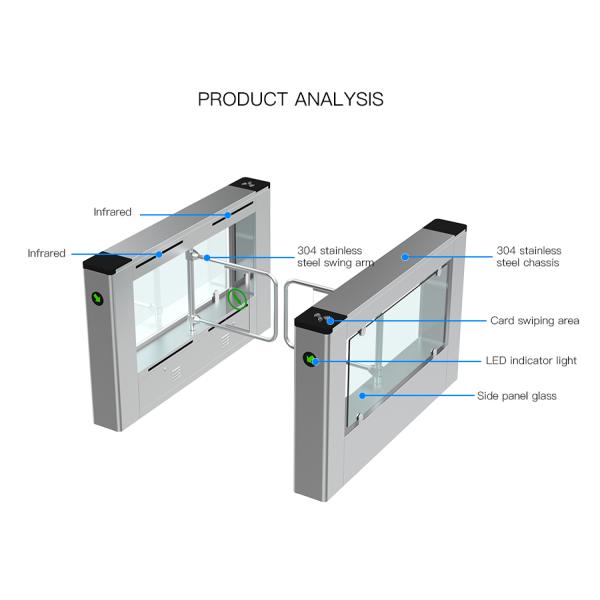 PRODUCT ANALYSIS

Infrared

Infrared

304 stainless steel swing arm

304 stainless steel chassis

Card swiping area

LED indicator light

Side panel glass