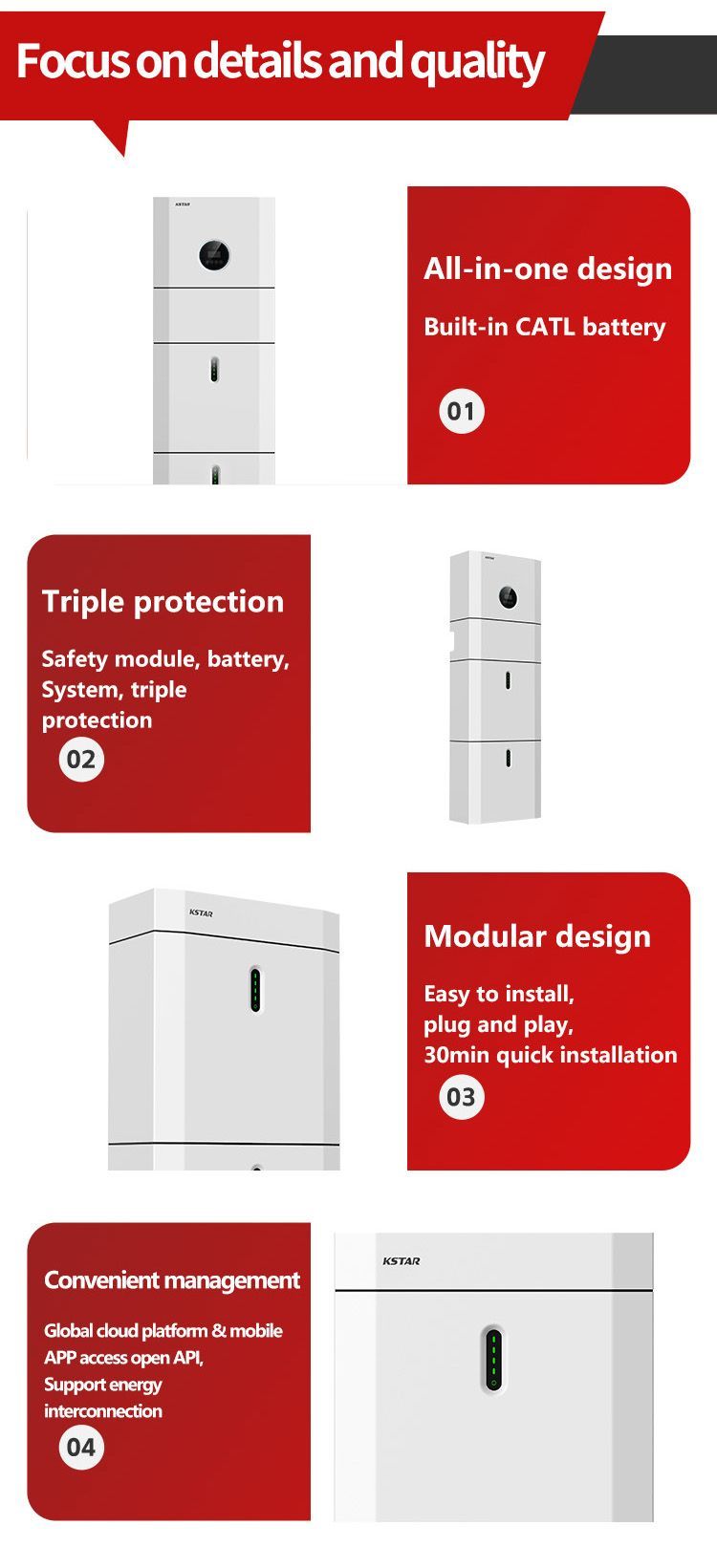 Focus on details and quality

KSTAR

All-in-one design

Built-in CATL battery

01

Triple protection

Safety module, battery, System, triple protection

02

KSTAR

KSTAR

Modular design

Easy to install, plug and play, 30min quick installation

03

Convenient management

Global cloud platform & mobile APP access open API, Support energy interconnection

04

KSTAR