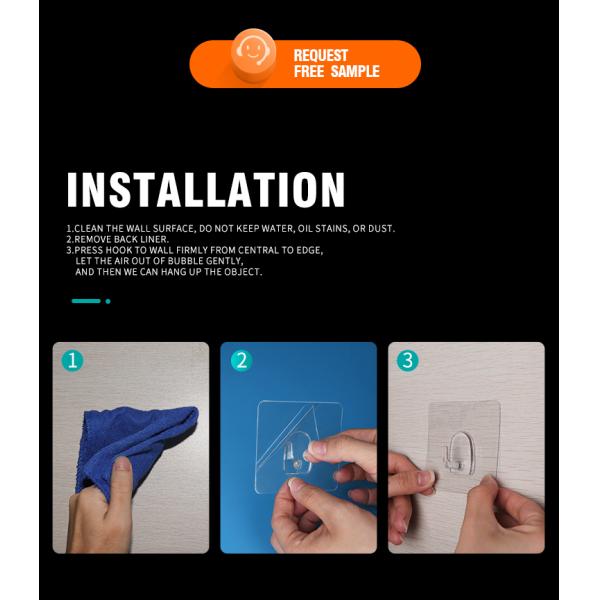 REQUEST
FREE SAMPLE

INSTALLATION

1.CLEAN THE WALL SURFACE, DO NOT KEEP WATER, OIL STAINS, OR DUST.
2.REMOVE BACK LINER.
3.PRESS HOOK TO WALL FIRMLY FROM CENTRAL TO EDGE, LET THE AIR OUT OF BUBBLE GENTLY, AND THEN WE CAN HANG UP THE OBJECT.

1

2

3