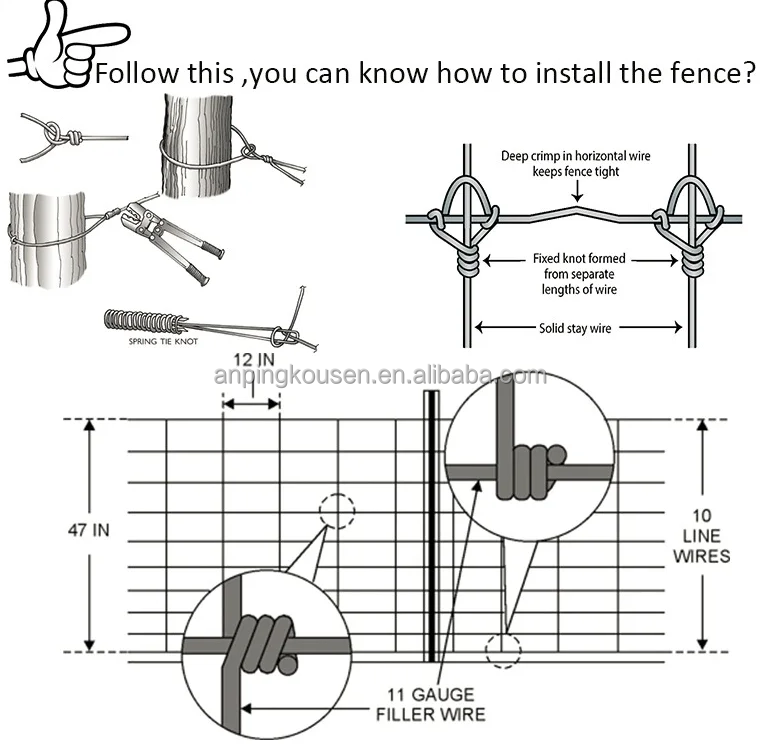 Follow this ,you can know how to install the fence?

SPRING TIE KNOT

Deep crimp in horizontal wire keeps fence tight

Fixed knot formed from separate lengths of wire

Solid stay wire

anpingkousen.en.alibaba.com

12 IN

47 IN

10 LINE WIRES

11 GAUGE FILLER WIRE