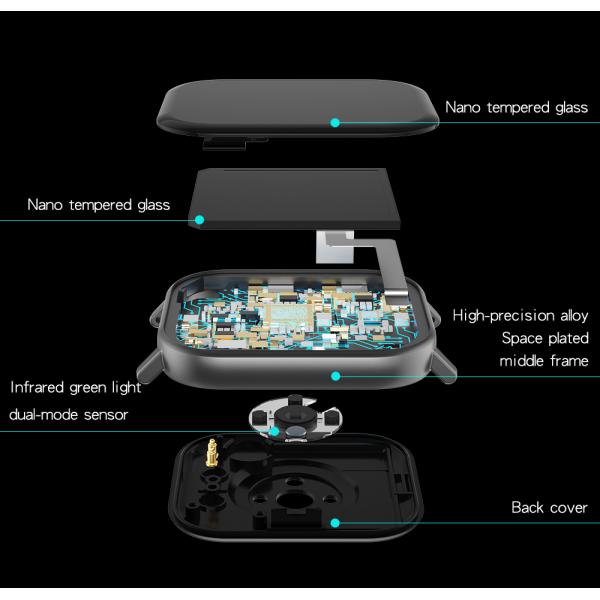 Nano tempered glass

Nano tempered glass

High-precision alloy
Space plated
middle frame

Infrared green light
dual-mode sensor

Back cover