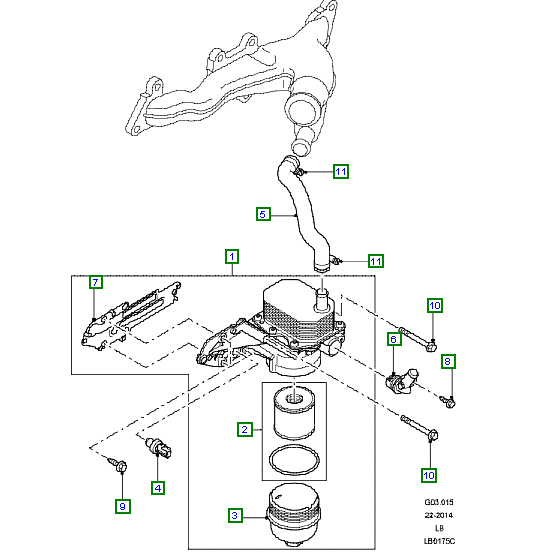 11
5
11
1
7
10
6
8
2
10
4
9
3
G03.015
22-2014
LB
LB0175C