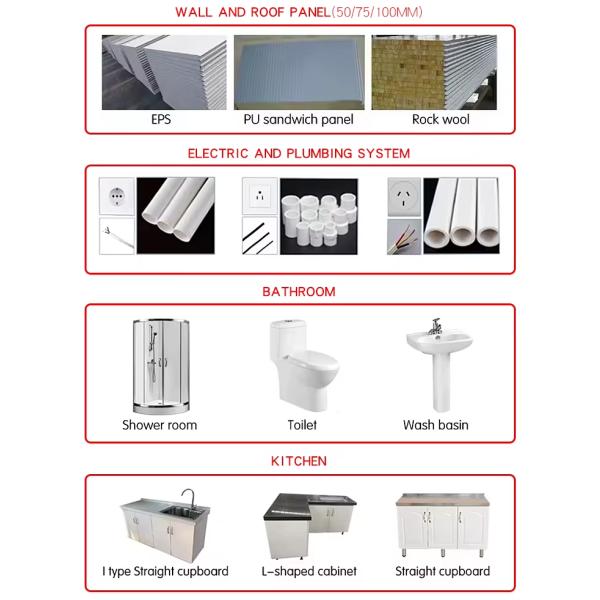 WALL AND ROOF PANEL(50/75/100MM)

EPS

PU sandwich panel

Rock wool

ELECTRIC AND PLUMBING SYSTEM

BATHROOM

Shower room

Toilet

Wash basin

KITCHEN

I type Straight cupboard

L-shaped cabinet

Straight cupboard