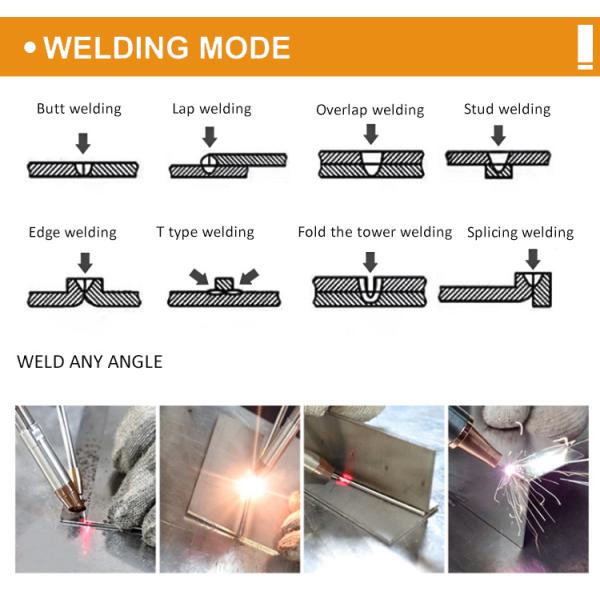 • WELDING MODE

Butt welding

Lap welding

Overlap welding

Stud welding

Edge welding

T type welding

Fold the tower welding

Splicing welding

WELD ANY ANGLE