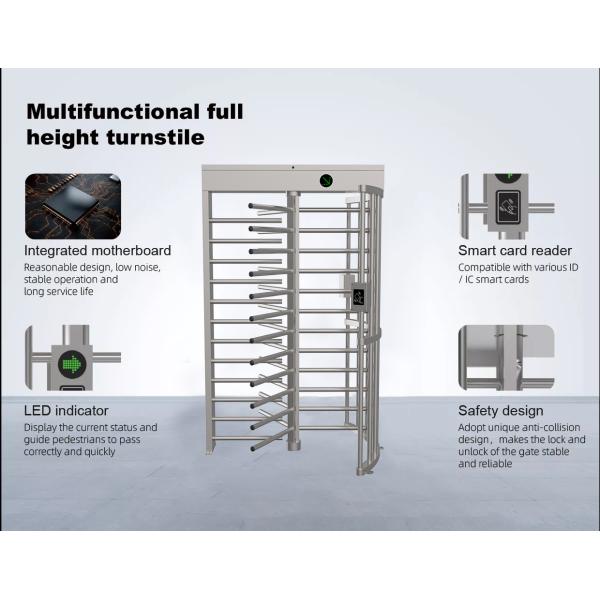 Multifunctional full height turnstile

Integrated motherboard
Reasonable design, low noise, stable operation and long service life

LED indicator
Display the current status and guide pedestrians to pass correctly and quickly

Smart card reader
Compatible with various ID / IC smart cards

Safety design
Adopt unique anti-collision design， makes the lock and unlock of the gate stable and reliable