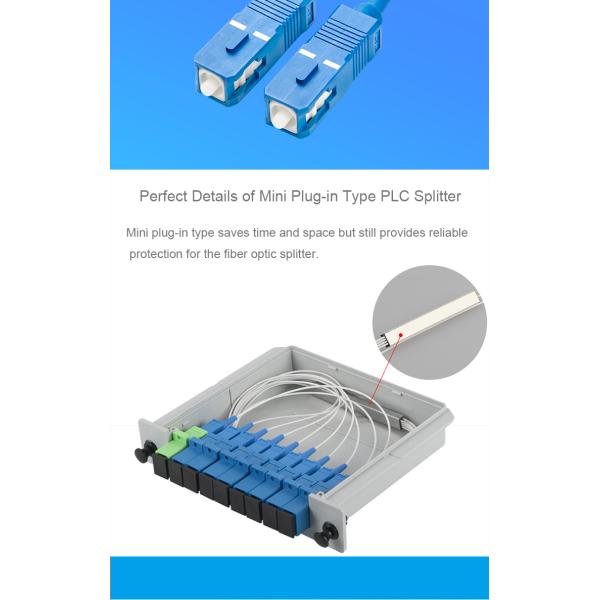 Perfect Details of Mini Plug-in Type PLC Splitter

Mini plug-in type saves time and space but still provides reliable protection for the fiber optic splitter.