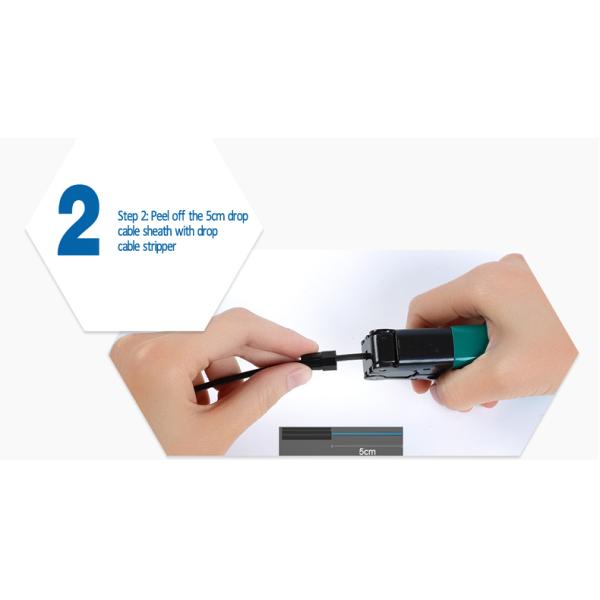 2

Step 2: Peel off the 5cm drop cable sheath with drop cable stripper

5cm