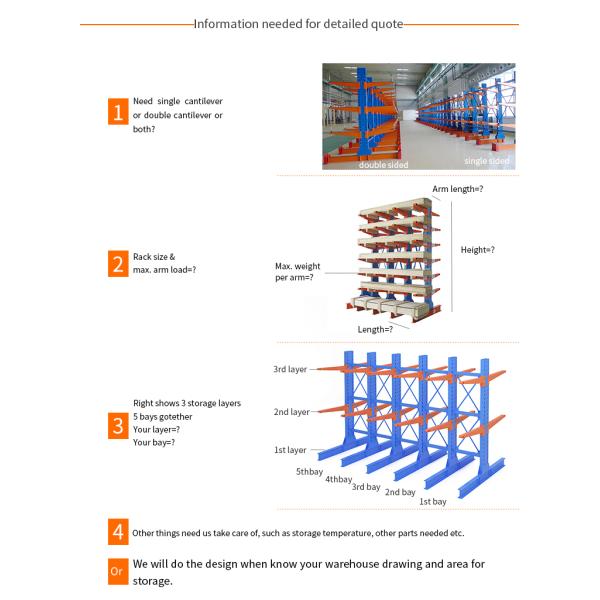 Information needed for detailed quote

1 Need single cantilever or double cantilever or both?

double sided
single sided

2 Rack size & max. arm load=?

Arm length=?
Height=?
Max. weight per arm=?
Length=?

3 Right shows 3 storage layers
5 bays gotether
Your layer=?
Your bay=?

3rd layer
2nd layer
1st layer
5thbay
4thbay
3rd bay
2nd bay
1st bay

4 Other things need us take care of, such as storage temperature, other parts needed etc.

Or We will do the design when know your warehouse drawing and area for storage.