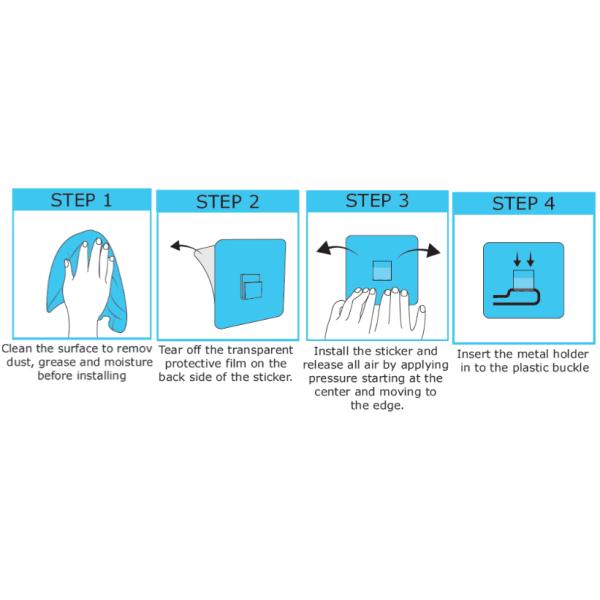 STEP 1

Clean the surface to remov dust, grease and moisture before installing

STEP 2

Tear off the transparent protective film on the back side of the sticker.

STEP 3

Install the sticker and release all air by applying pressure starting at the center and moving to the edge.

STEP 4

Insert the metal holder in to the plastic buckle