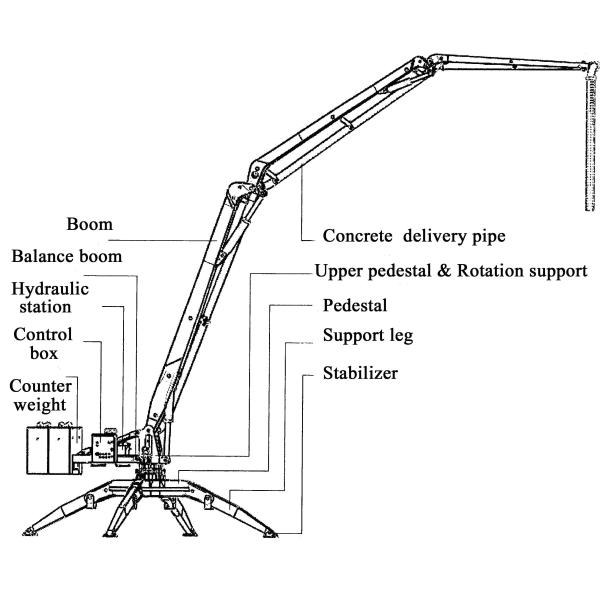 Boom
Balance boom
Hydraulic station
Control box
Counter weight
Concrete delivery pipe
Upper pedestal & Rotation support
Pedestal
Support leg
Stabilizer