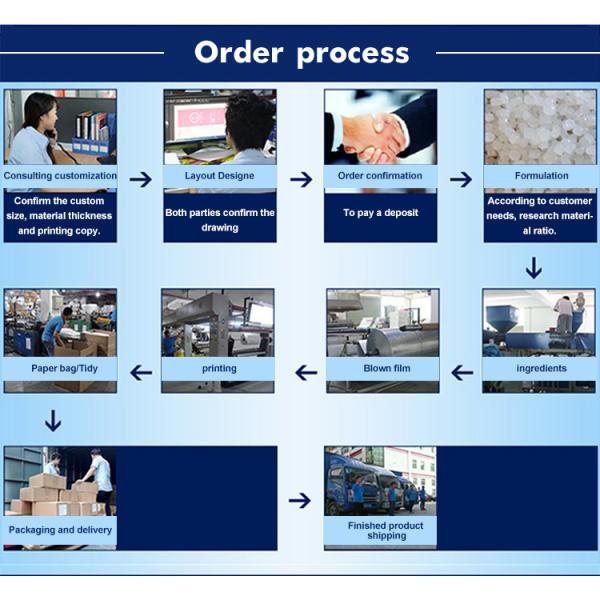 Order process

Consulting customization

Confirm the custom size, material thickness and printing copy.

Layout Designe

Both parties confirm the drawing

Order confirmation

To pay a deposit

Formulation

According to customer needs, research material ratio.

ingredients

Blown film

printing

Paper bag/Tidy

Packaging and delivery

Finished product shipping