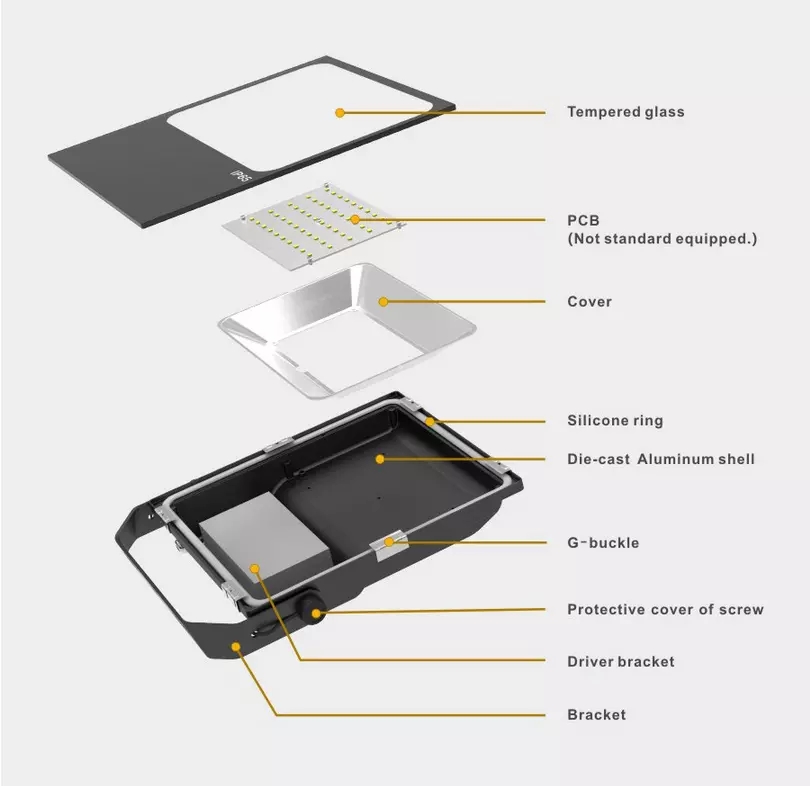 IP65

Tempered glass

PCB
(Not standard equipped.)

Cover

Silicone ring

Die-cast Aluminum shell

G-buckle

Protective cover of screw

Driver bracket

Bracket