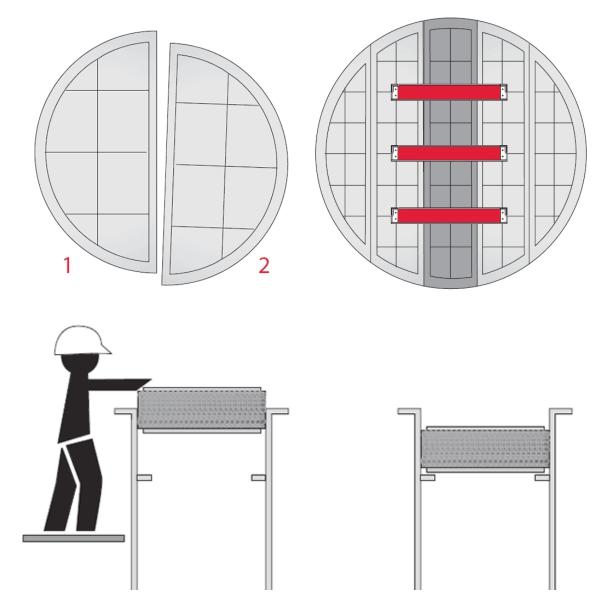 1
2