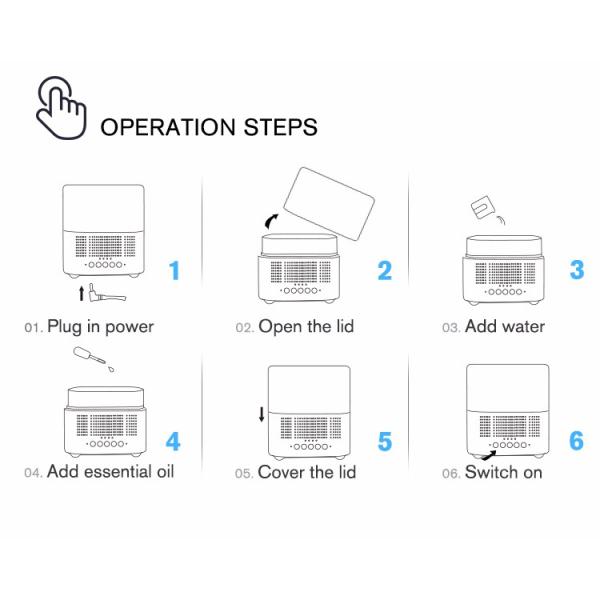 OPERATION STEPS

1

01. Plug in power

2

02. Open the lid

3

03. Add water

4

04. Add essential oil

5

05. Cover the lid

6

06. Switch on