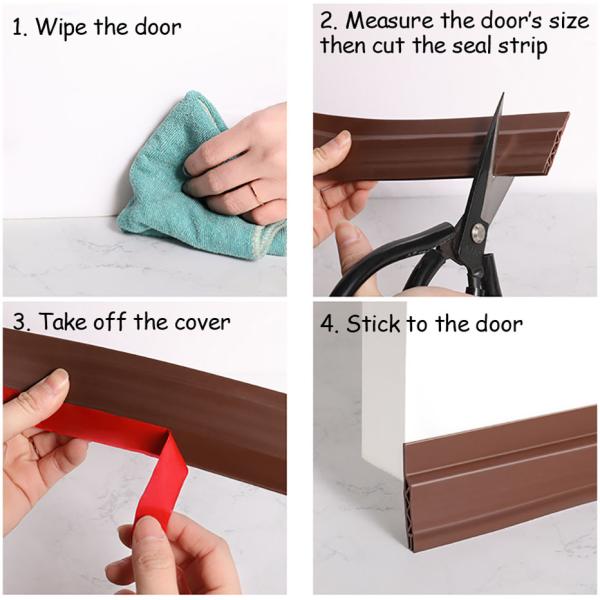 1. Wipe the door

2. Measure the door's size then cut the seal strip

3. Take off the cover

4. Stick to the door