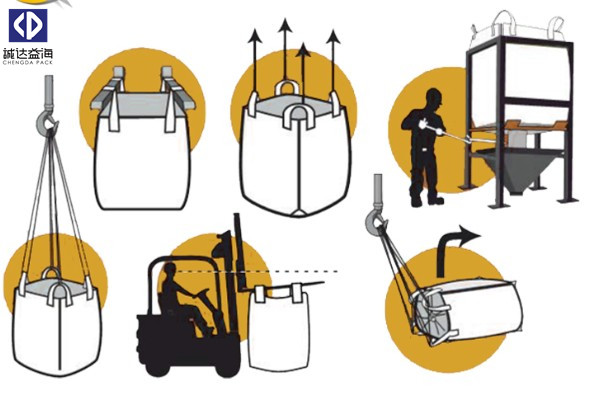 诚达益海
CHENGDA PACK