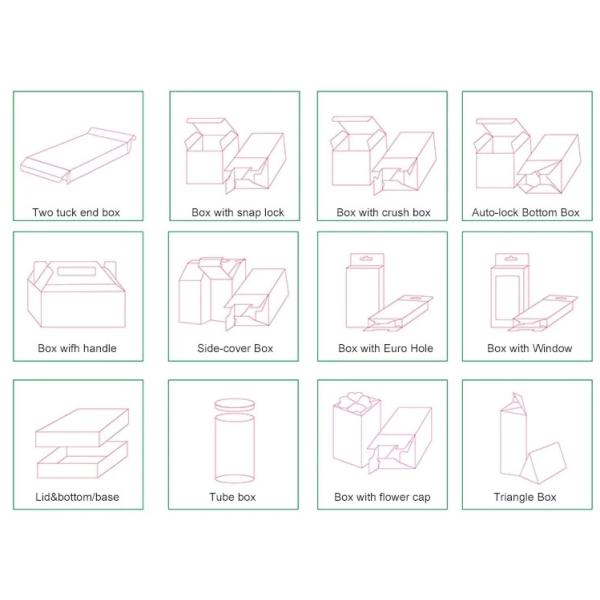 Two tuck end box

Box with snap lock

Box with crush box

Auto-lock Bottom Box

Box wifh handle

Side-cover Box

Box with Euro Hole

Box with Window

Lid&bottom/base

Tube box

Box with flower cap

Triangle Box