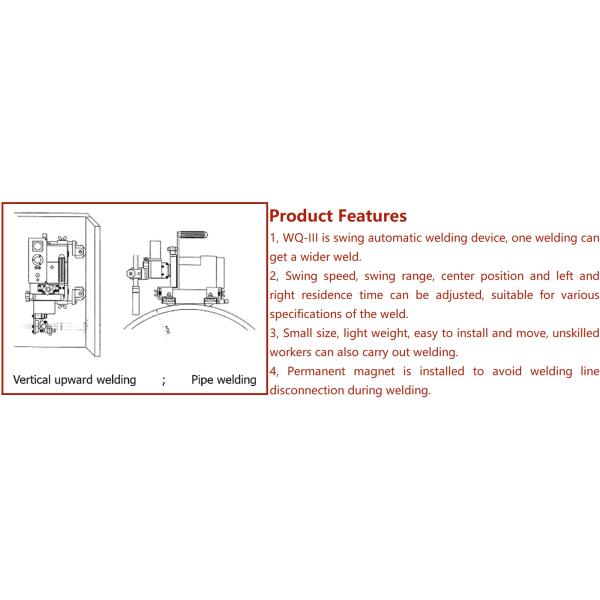 Vertical upward welding ; Pipe welding

Product Features

1, WQ-III is swing automatic welding device, one welding can get a wider weld.

2, Swing speed, swing range, center position and left and right residence time can be adjusted, suitable for various specifications of the weld.

3, Small size, light weight, easy to install and move, unskilled workers can also carry out welding.

4, Permanent magnet is installed to avoid welding line disconnection during welding.