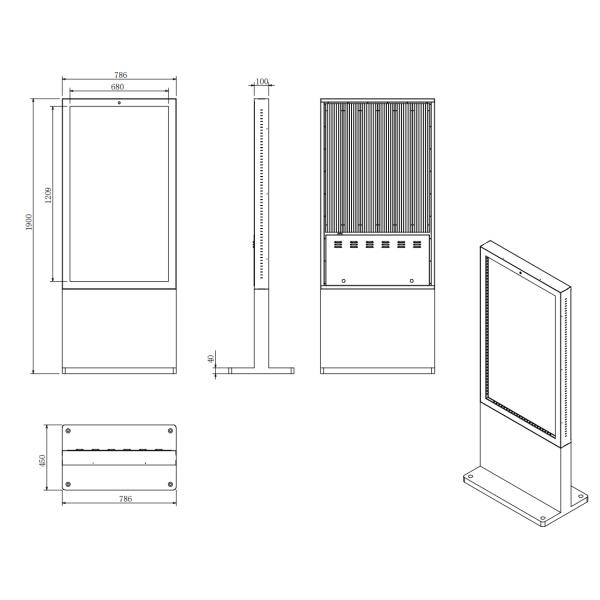 786
680
1900
1209
100
40
450
786