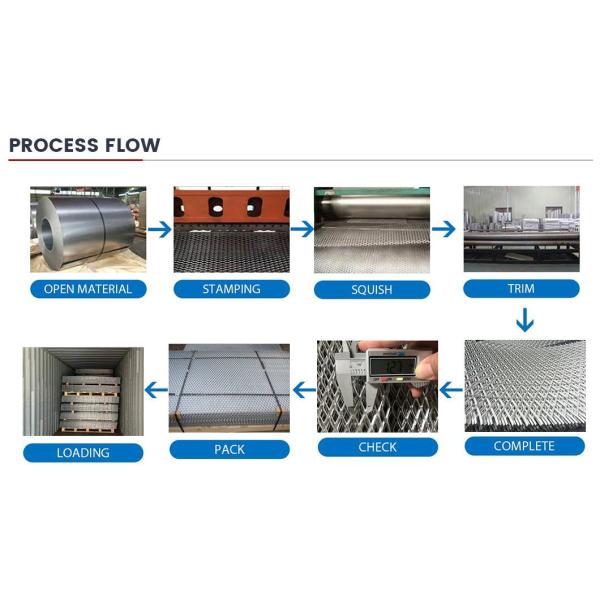 PROCESS FLOW

OPEN MATERIAL

STAMPING

SQUISH

TRIM

COMPLETE

CHECK

PACK

LOADING