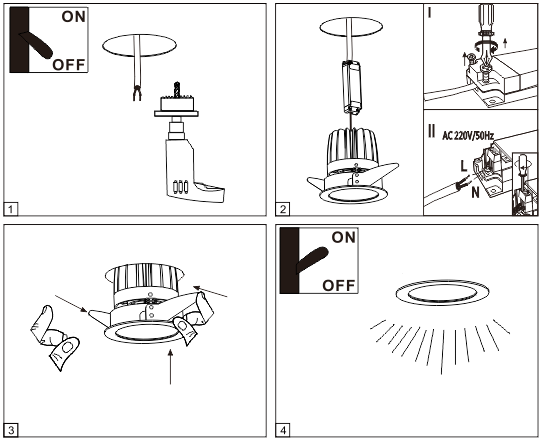 ON
OFF
1

I
II AC 220V/50Hz
L
N
2

3

ON
OFF
4