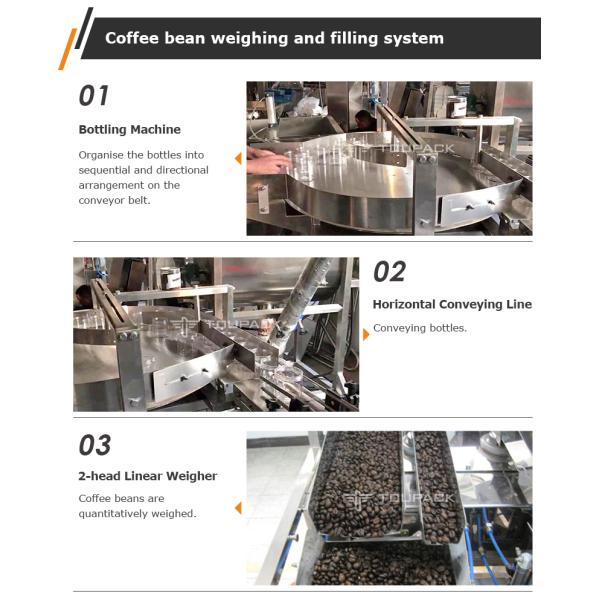 Coffee bean weighing and filling system

01

Bottling Machine

Organise the bottles into sequential and directional arrangement on the conveyor belt.

TOUPACK

02

Horizontal Conveying Line

Conveying bottles.

TOUPACK

03

2-head Linear Weigher

Coffee beans are quantitatively weighed.

TOUPACK