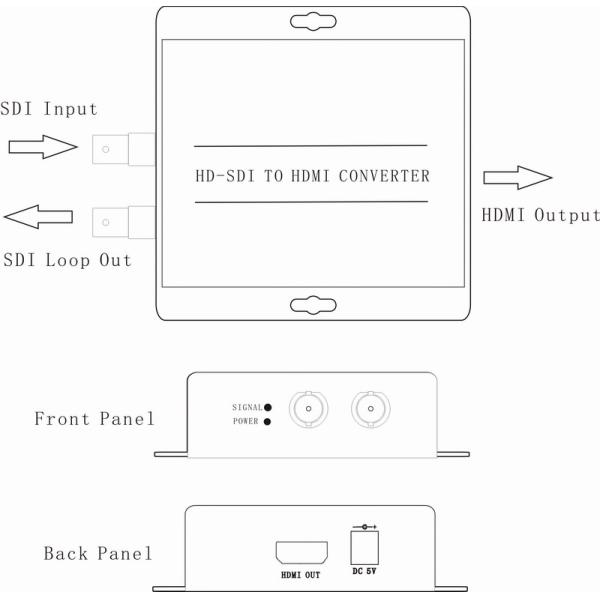 SDI Input

SDI Loop Out

HD-SDI TO HDMI CONVERTER

HDMI Output

Front Panel

SIGNAL

POWER

Back Panel

HDMI OUT

DC 5V