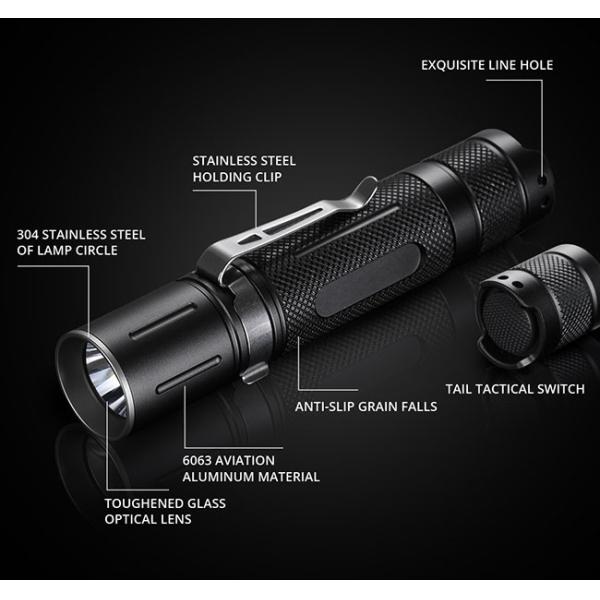 EXQUISITE LINE HOLE

STAINLESS STEEL HOLDING CLIP

304 STAINLESS STEEL OF LAMP CIRCLE

TAIL TACTICAL SWITCH

ANTI-SLIP GRAIN FALLS

6063 AVIATION ALUMINUM MATERIAL

TOUGHENED GLASS OPTICAL LENS