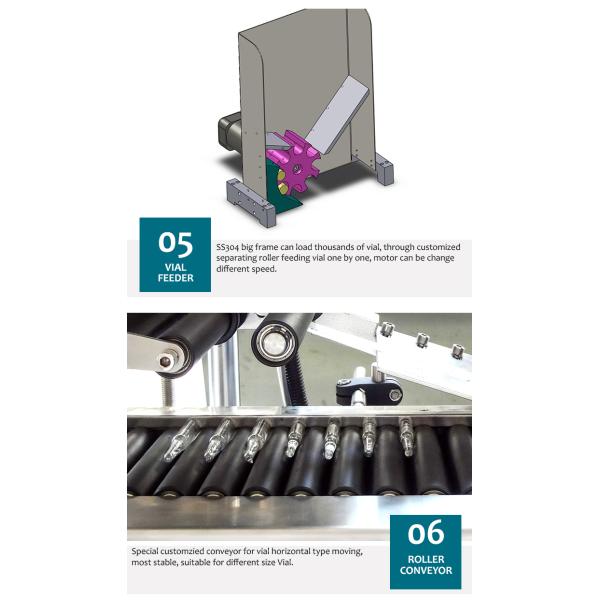 05
VIAL
FEEDER

SS304 big frame can load thousands of vial, through customized separating roller feeding vial one by one, motor can be change different speed.

06
ROLLER
CONVEYOR

Special customzied conveyor for vial horizontal type moving, most stable, suitable for different size Vial.