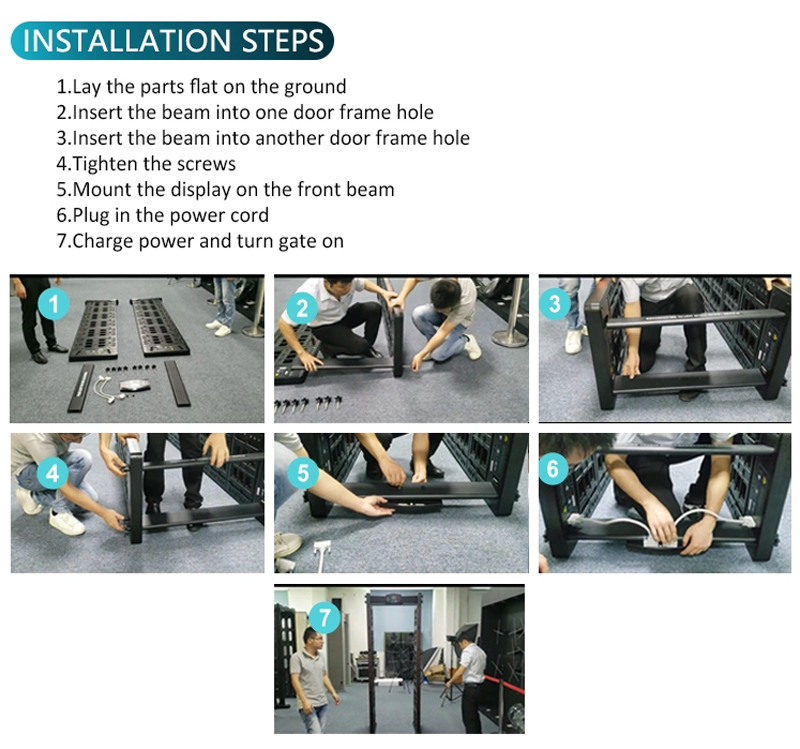 INSTALLATION STEPS

1.Lay the parts flat on the ground
2.Insert the beam into one door frame hole
3.Insert the beam into another door frame hole
4.Tighten the screws
5.Mount the display on the front beam
6.Plug in the power cord
7.Charge power and turn gate on

1

2

3

4

5

6

7