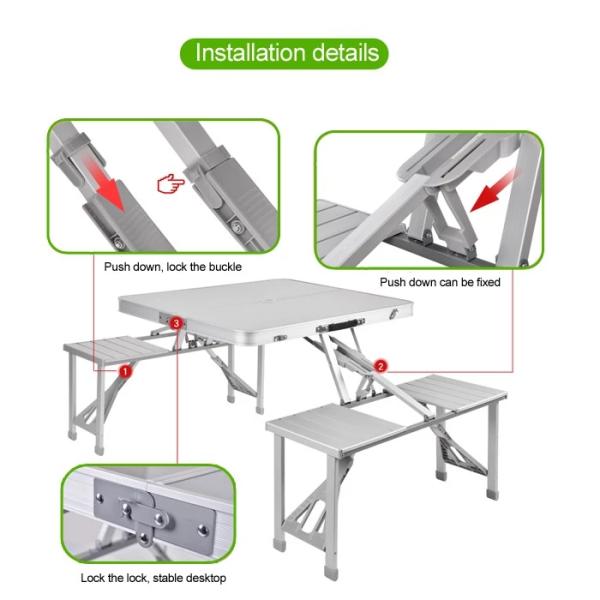 Installation details

Push down, lock the buckle

Push down can be fixed

3

1

2

Lock the lock, stable desktop