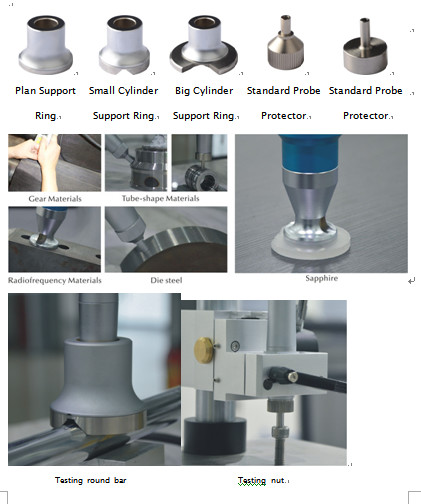 Plan Support Ring.

Small Cylinder Support Ring.

Big Cylinder Support Ring.

Standard Probe Protector.

Standard Probe Protector.

Gear Materials

Tube-shape Materials

Radiofrequency Materials

Die steel

Sapphire

Testing round bar

Testing nut.