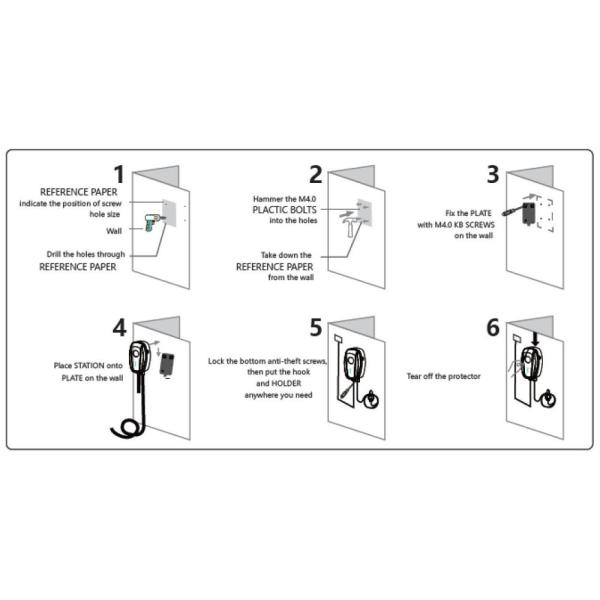 1

REFERENCE PAPER
indicate the position of screw hole size

Wall

Drill the holes through
REFERENCE PAPER

2

Hammer the M4.0
PLACTIC BOLTS
into the holes

Take down the
REFERENCE PAPER
from the wall

3

Fix the PLATE
with M4.0 KB SCREWS
on the wall

4

Place STATION onto
PLATE on the wall

5

Lock the bottom anti-theft screws,
then put the hook
and HOLDER
anywhere you need

6

Tear off the protector