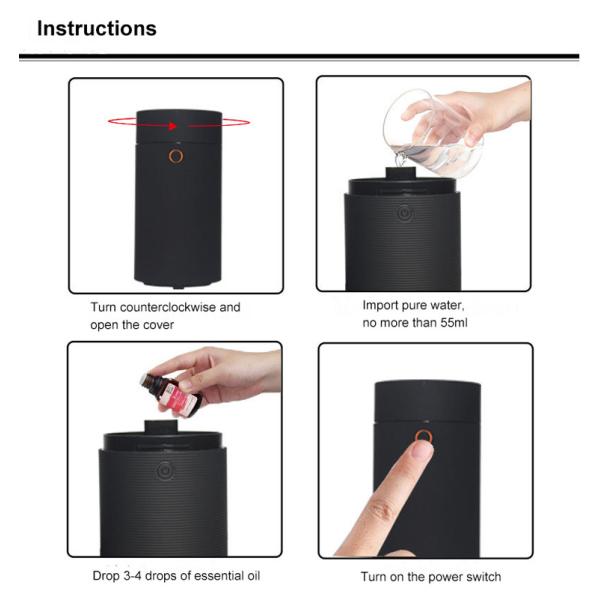 Instructions

Turn counterclockwise and open the cover

Import pure water, no more than 55ml

Drop 3-4 drops of essential oil

Turn on the power switch