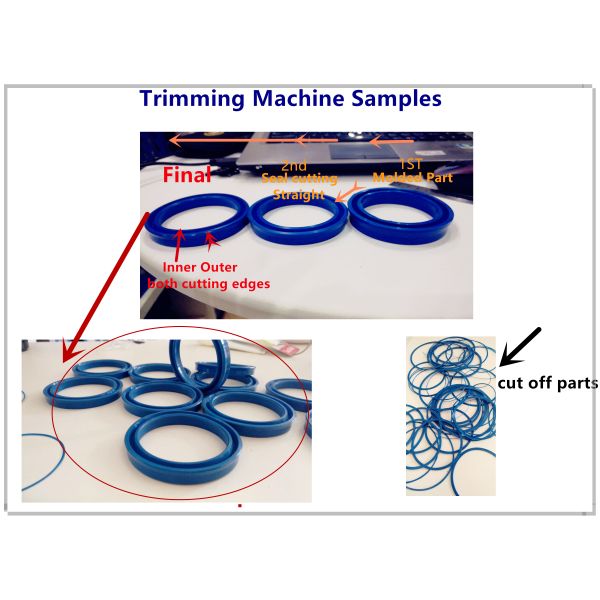 Trimming Machine Samples

Final

2nd
Seal cutting
Straight

1ST
Molded Part

Inner Outer
both cutting edges

cut off parts