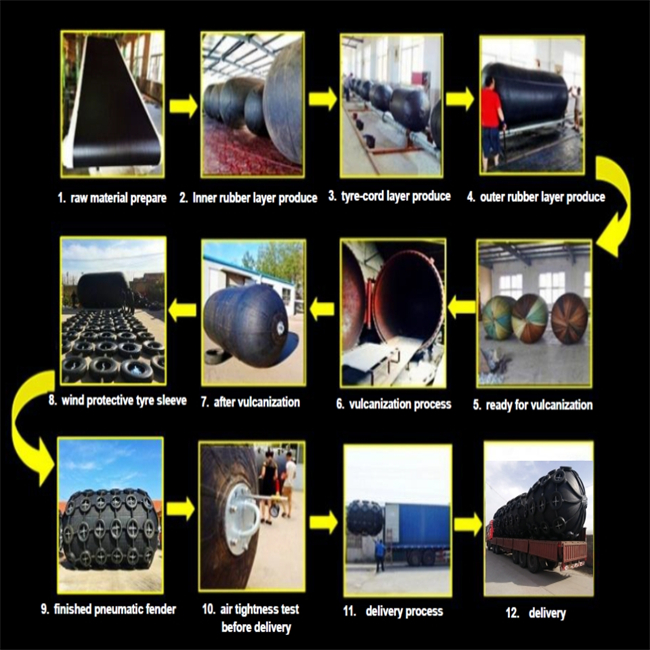 1. raw material prepare

2. Inner rubber layer produce

3. tyre-cord layer produce

4. outer rubber layer produce

5. ready for vulcanization

6. vulcanization process

7. after vulcanization

8. wind protective tyre sleeve

9. finished pneumatic fender

10. air tightness test before delivery

11. delivery process

12. delivery