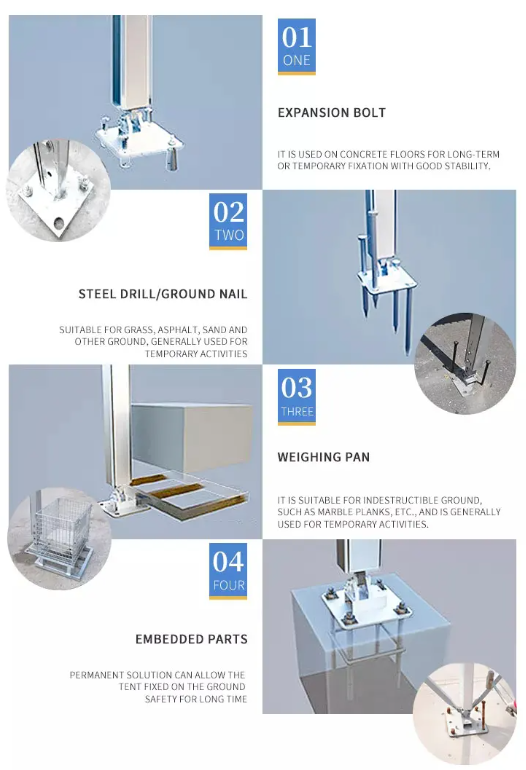 01
ONE

EXPANSION BOLT

IT IS USED ON CONCRETE FLOORS FOR LONG-TERM OR TEMPORARY FIXATION WITH GOOD STABILITY.

02
TWO

STEEL DRILL/GROUND NAIL

SUITABLE FOR GRASS, ASPHALT, SAND AND OTHER GROUND, GENERALLY USED FOR TEMPORARY ACTIVITIES

03
THREE

WEIGHING PAN

IT IS SUITABLE FOR INDESTRUCTIBLE GROUND, SUCH AS MARBLE PLANKS, ETC., AND IS GENERALLY USED FOR TEMPORARY ACTIVITIES.

04
FOUR

EMBEDDED PARTS

PERMANENT SOLUTION CAN ALLOW THE TENT FIXED ON THE GROUND SAFETY FOR LONG TIME