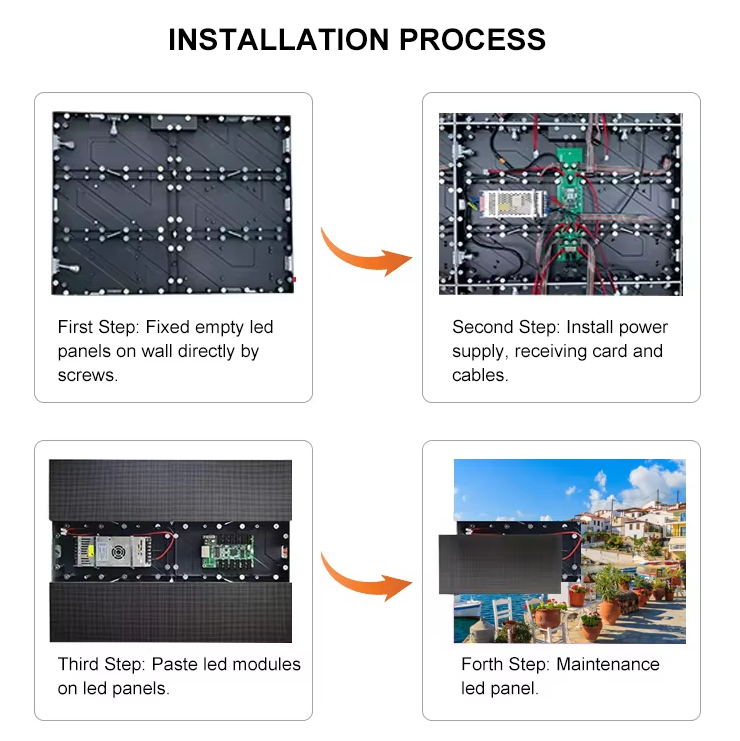 INSTALLATION PROCESS

First Step: Fixed empty led panels on wall directly by screws.

Second Step: Install power supply, receiving card and cables.

Third Step: Paste led modules on led panels.

Forth Step: Maintenance led panel.