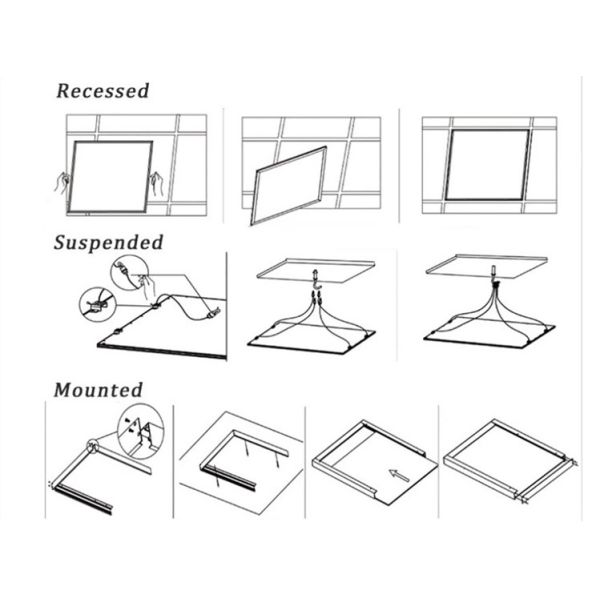 Recessed

Suspended

Mounted