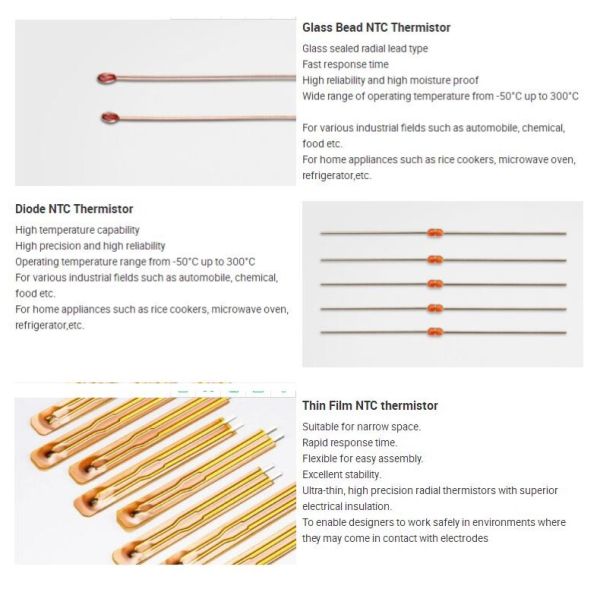 Glass Bead NTC Thermistor

Glass sealed radial lead type
Fast response time
High reliability and high moisture proof
Wide range of operating temperature from -50°C up to 300°C

For various industrial fields such as automobile, chemical, food etc.
For home appliances such as rice cookers, microwave oven, refrigerator,etc.

Diode NTC Thermistor

High temperature capability
High precision and high reliability
Operating temperature range from -50°C up to 300°C
For various industrial fields such as automobile, chemical, food etc.
For home appliances such as rice cookers, microwave oven, refrigerator,etc.

Thin Film NTC thermistor

Suitable for narrow space.
Rapid response time.
Flexible for easy assembly.
Excellent stability.
Ultra-thin, high precision radial thermistors with superior electrical insulation.
To enable designers to work safely in environments where they may come in contact with electrodes