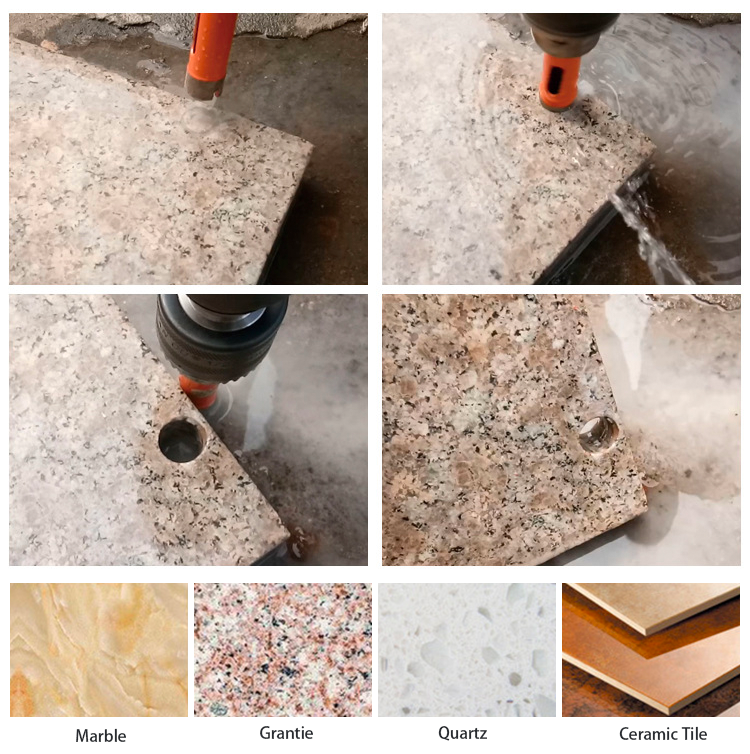 Marble

Grantie

Quartz

Ceramic Tile