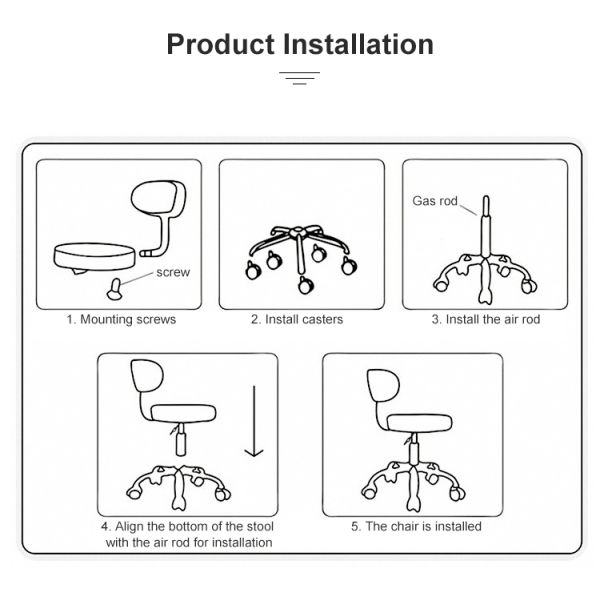 Product Installation

screw

1. Mounting screws

2. Install casters

Gas rod

3. Install the air rod

4. Align the bottom of the stool with the air rod for installation

5. The chair is installed