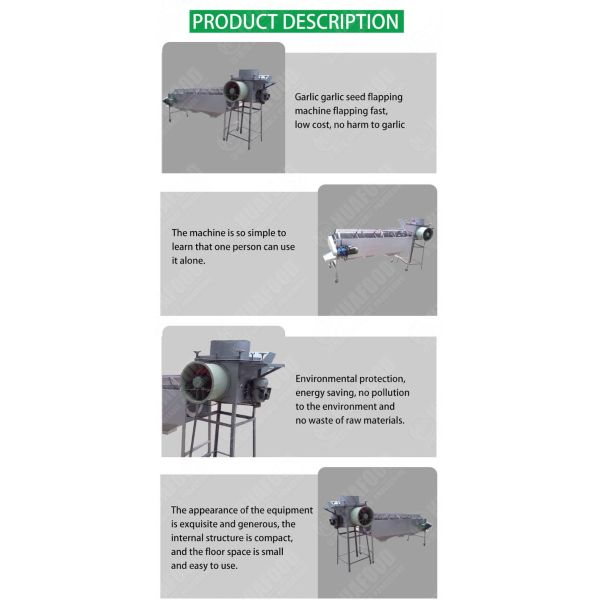 PRODUCT DESCRIPTION

Garlic garlic seed flapping machine flapping fast, low cost, no harm to garlic

The machine is so simple to learn that one person can use it alone.

Environmental protection, energy saving, no pollution to the environment and no waste of raw materials.

The appearance of the equipment is exquisite and generous, the internal structure is compact, and the floor space is small and easy to use.