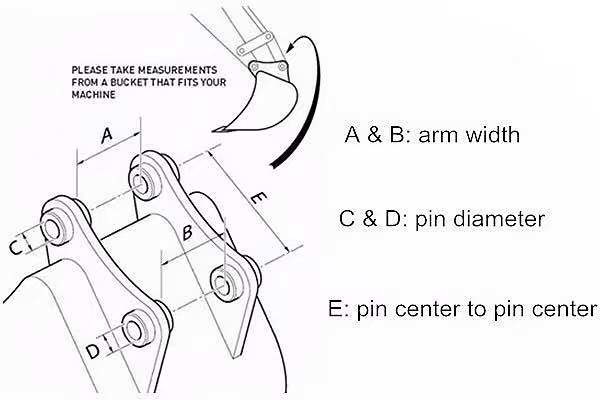 PLEASE TAKE MEASUREMENTS FROM A BUCKET THAT FITS YOUR MACHINE

A

E

B

C

D

A & B: arm width

C & D: pin diameter

E: pin center to pin center