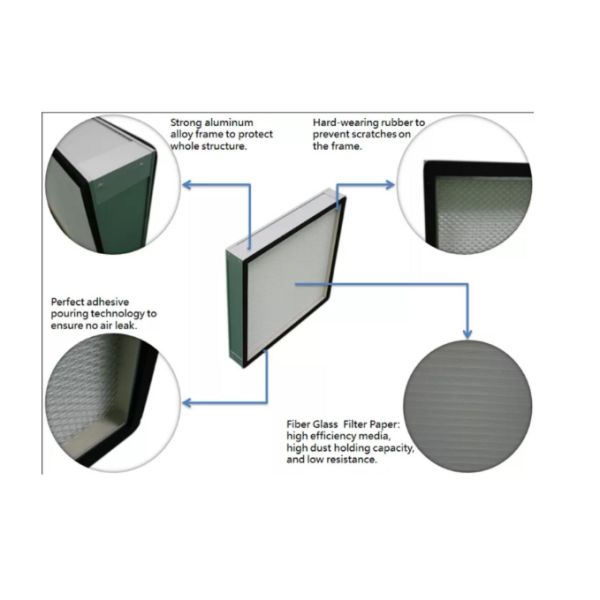 Strong aluminum alloy frame to protect whole structure.

Hard-wearing rubber to prevent scratches on the frame.

Perfect adhesive pouring technology to ensure no air leak.

Fiber Glass Filter Paper: high efficiency media, high dust holding capacity, and low resistance.