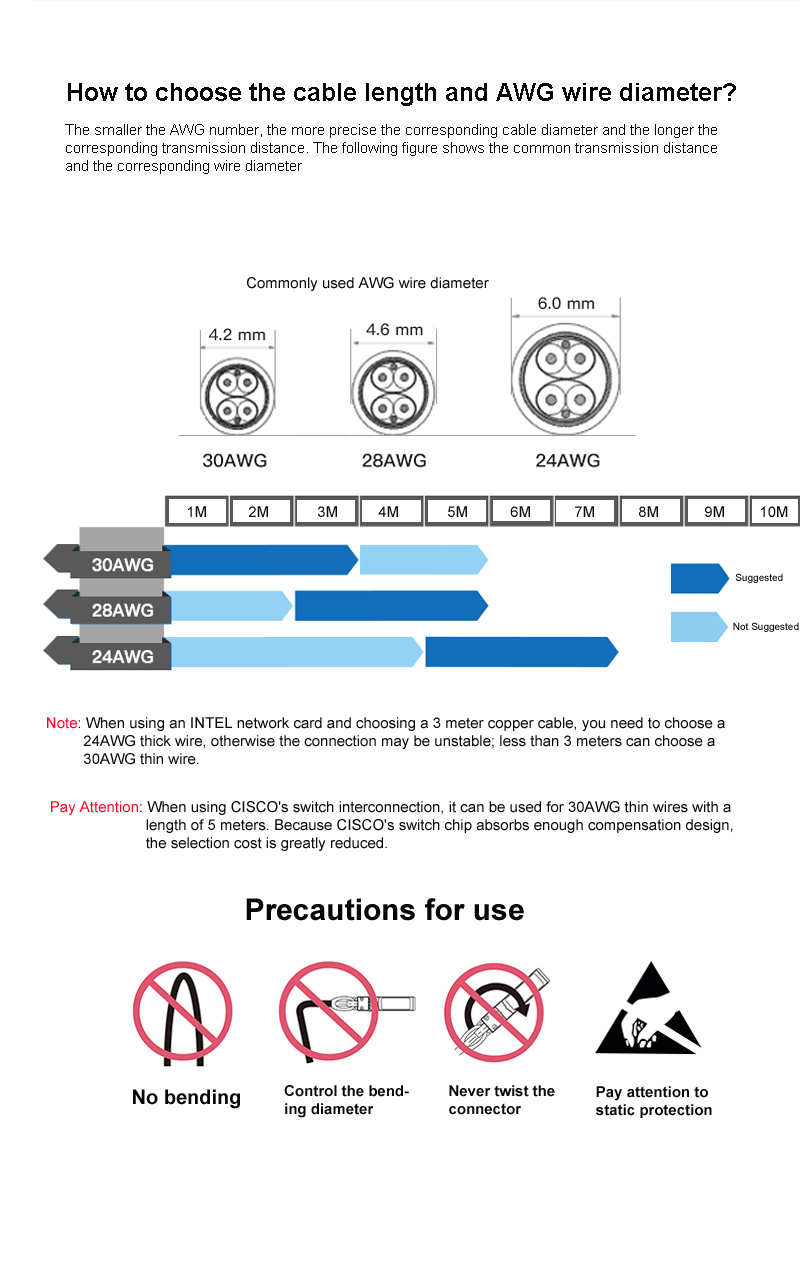 How to choose the cable length and AWG wire diameter?

The smaller the AWG number, the more precise the corresponding cable diameter and the longer the corresponding transmission distance. The following figure shows the common transmission distance and the corresponding wire diameter

Commonly used AWG wire diameter

4.2 mm
4.6 mm
6.0 mm

30AWG
28AWG
24AWG

1M 2M 3M 4M 5M 6M 7M 8M 9M 10M

30AWG
28AWG
24AWG

Suggested
Not Suggested

Note: When using an INTEL network card and choosing a 3 meter copper cable, you need to choose a 24AWG thick wire, otherwise the connection may be unstable; less than 3 meters can choose a 30AWG thin wire.

Pay Attention: When using CISCO's switch interconnection, it can be used for 30AWG thin wires with a length of 5 meters. Because CISCO's switch chip absorbs enough compensation design, the selection cost is greatly reduced.

Precautions for use

No bending

Control the bending diameter

Never twist the connector

Pay attention to static protection