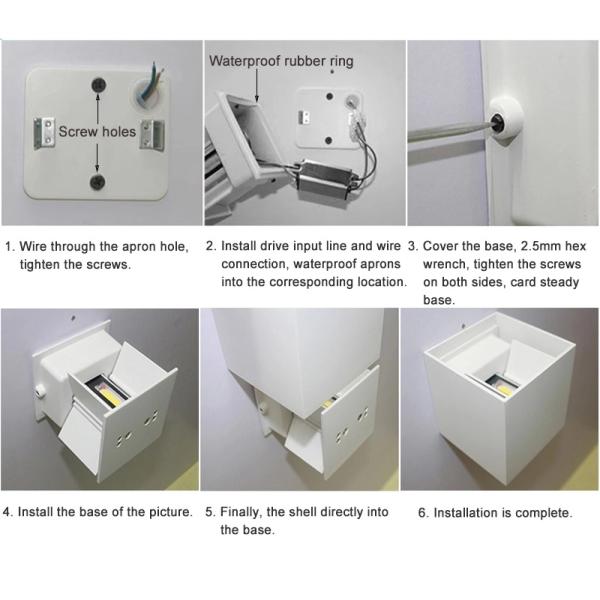 Screw holes

Waterproof rubber ring

1. Wire through the apron hole, tighten the screws.

2. Install drive input line and wire connection, waterproof aprons into the corresponding location.

3. Cover the base, 2.5mm hex wrench, tighten the screws on both sides, card steady base.

4. Install the base of the picture.

5. Finally, the shell directly into the base.

6. Installation is complete.