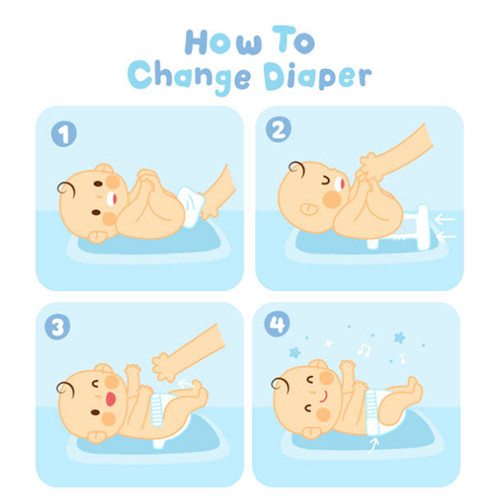 How To
Change Diaper

1

2

3

4