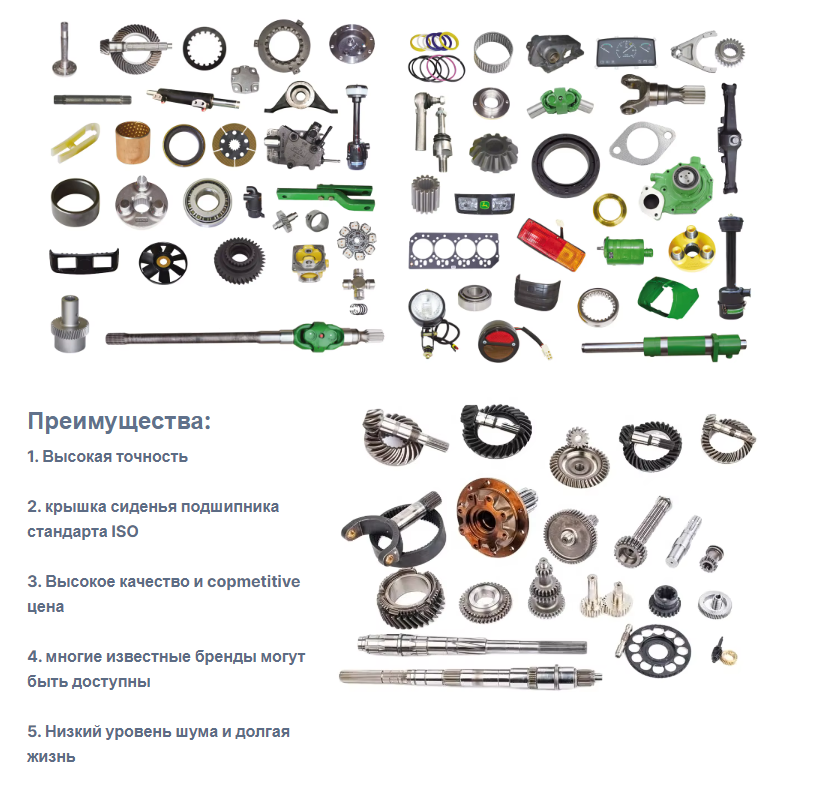 Преимущества:

1. Высокая точность

2. крышка сиденья подшипника стандарта ISO

3. Высокое качество и copmetitive цена

4. многие известные бренды могут быть доступны

5. Низкий уровень шума и долгая жизнь